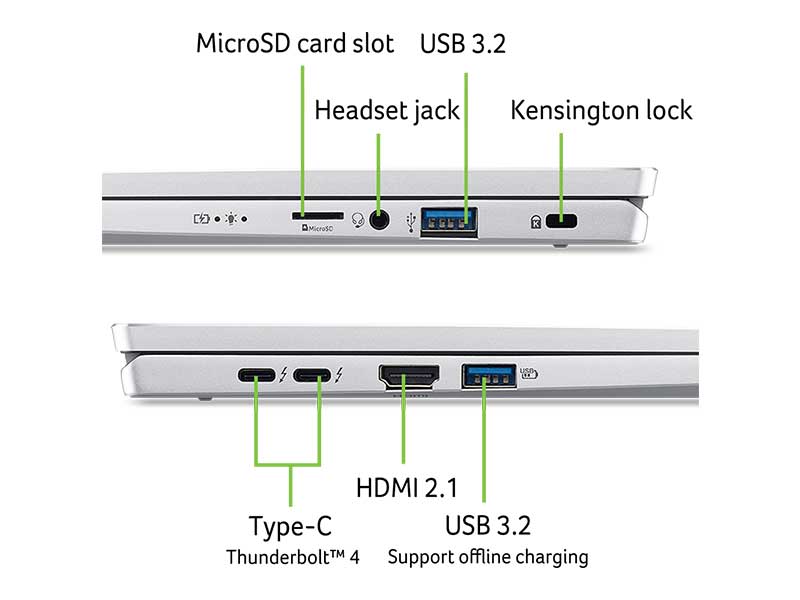 MicroSD card slot
USB 3.2
Headset jack
Kensington lock

MicroSD

HDMI 2.1
Type-C
Thunderbolt™ 4
USB 3.2
Support offline charging